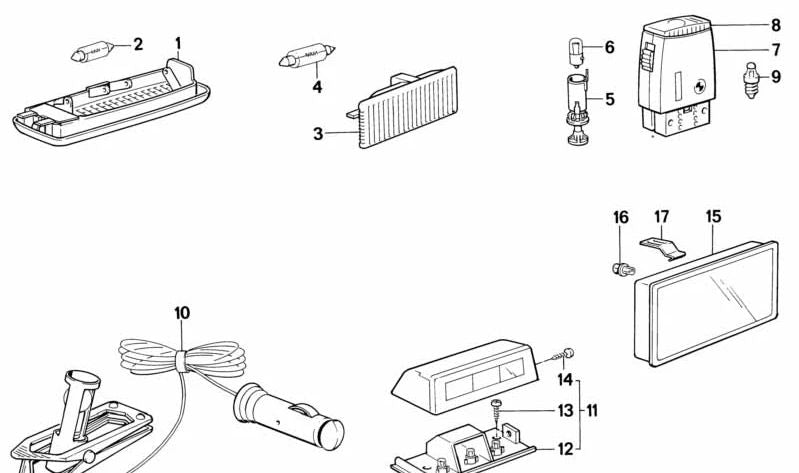 2
1
4
3
6
5
8
7
9
16
17
15
10
14
13
11
12