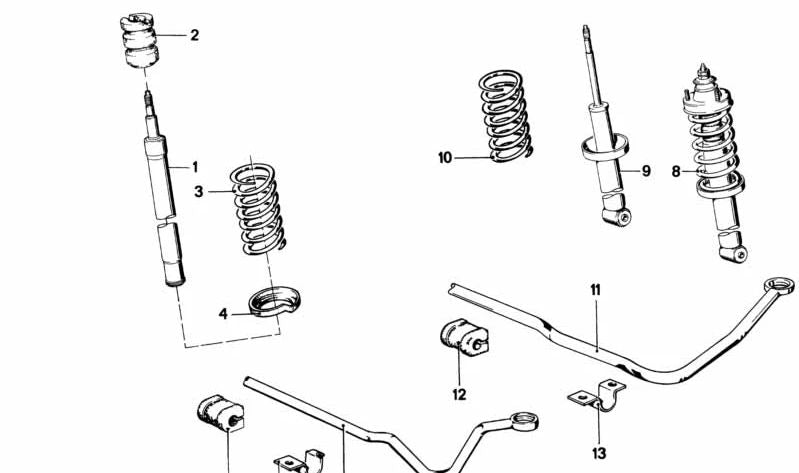 2
1
3
4
10
9
8
11
12
13