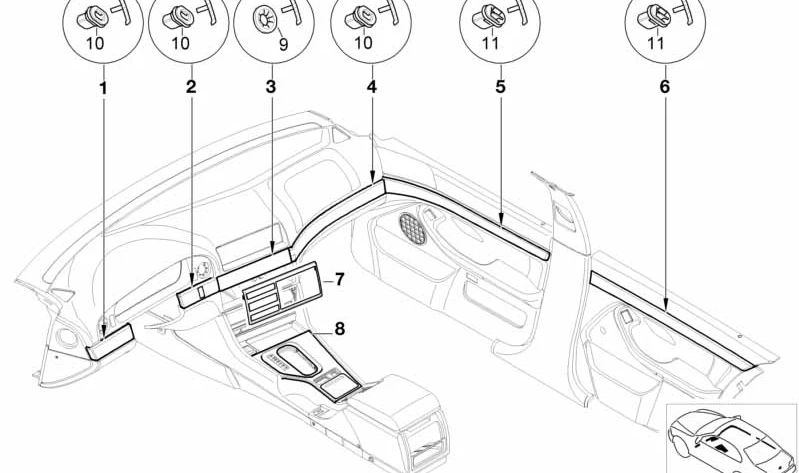 10
10
9
10
11
11
1
2
3
4
5
6
7
8