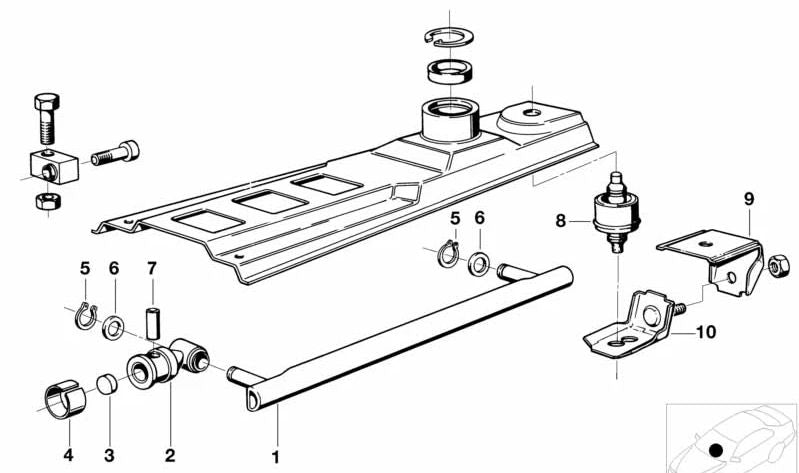 5
6
8
9
5
6
7
10
4
3
2
1