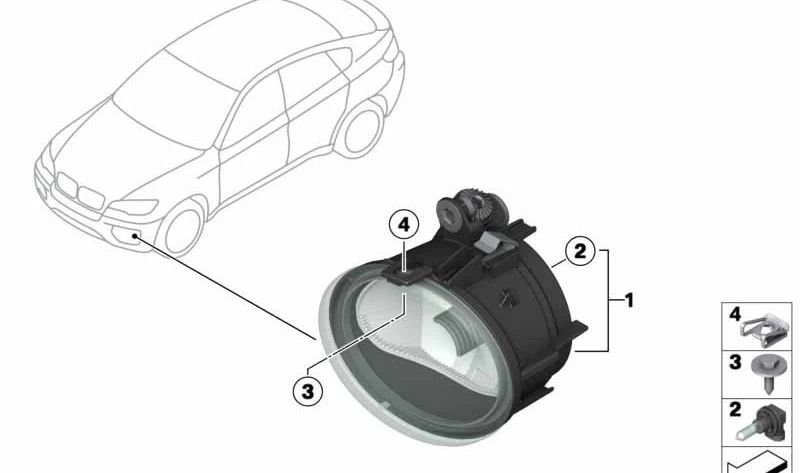 4
2
1
3
4
3
2