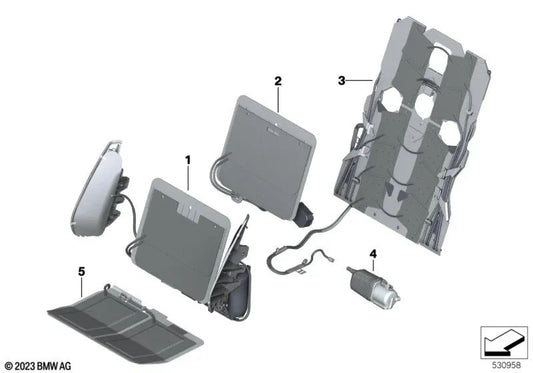 2
3
1
4
5
© 2023 BMW AG
530958