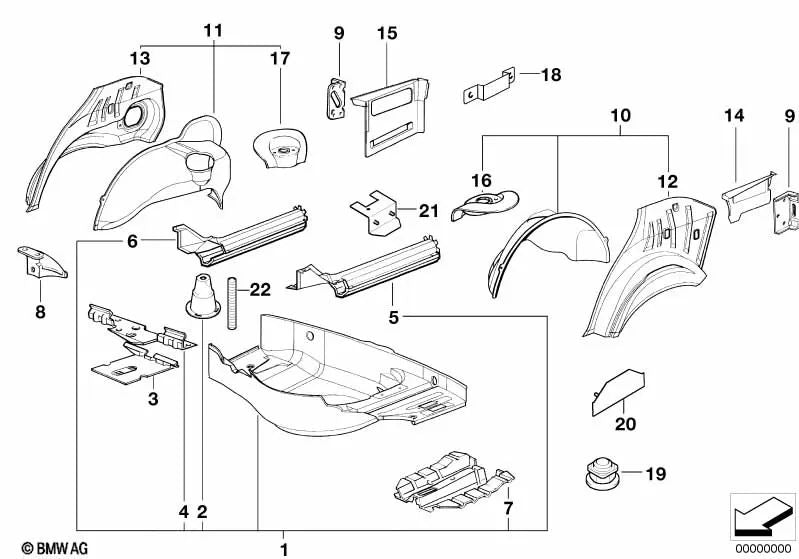 11
13
17
9
15
18
10
14
9
16
12
21
6
8
22
5
3
20
19
4
2
7
1
© BMW AG
00000000