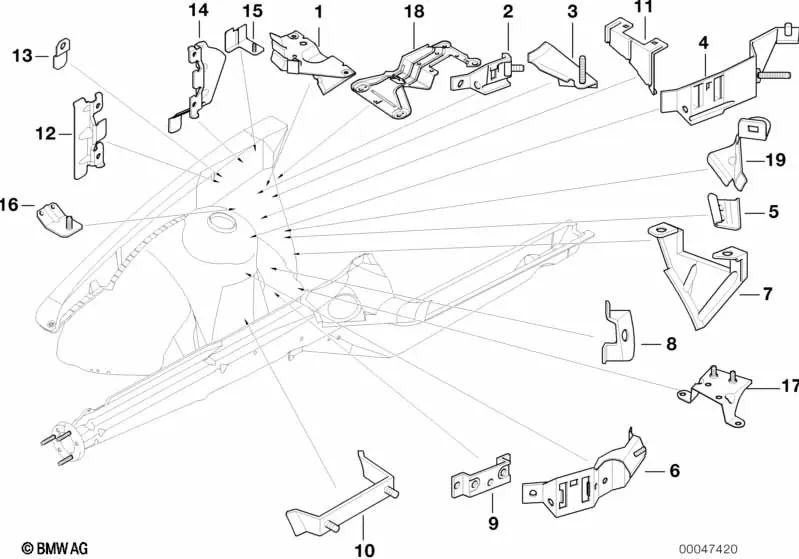 14
15
1
18
2
3
11
4
13
12
19
16
5
7
8
17
6
9
10
© BMW AG
00047420