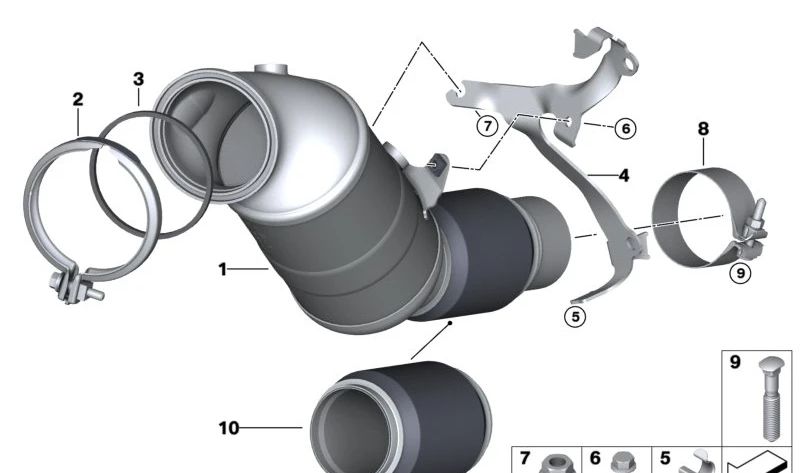 2
3
7
6
8
4
1
9
5
10
9
7
6
5