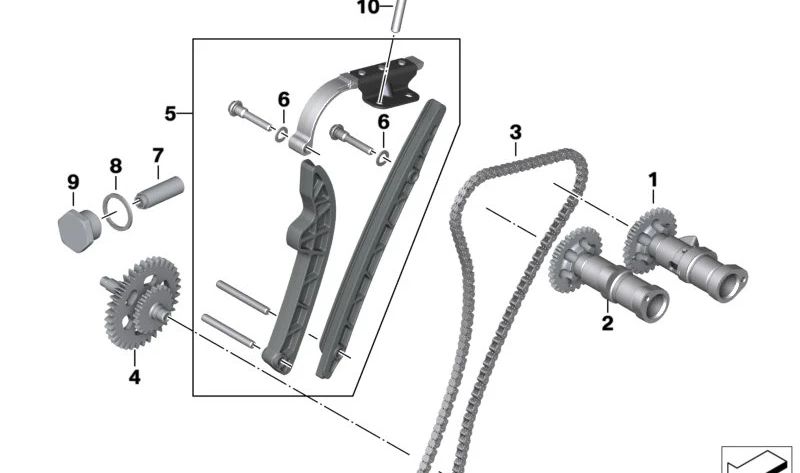 10
5
6
6
3
1
9
8
7
2
4