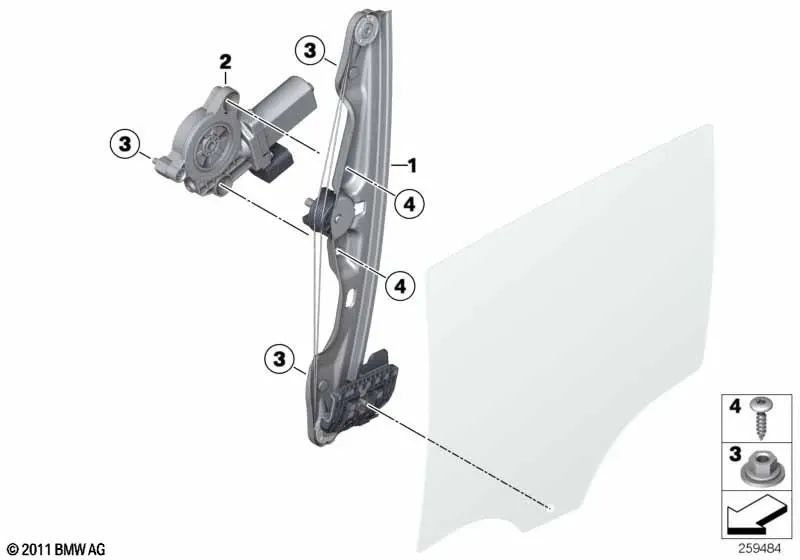 3
2
3
1
4
4
3
4
3
© 2011 BMW AG
259484