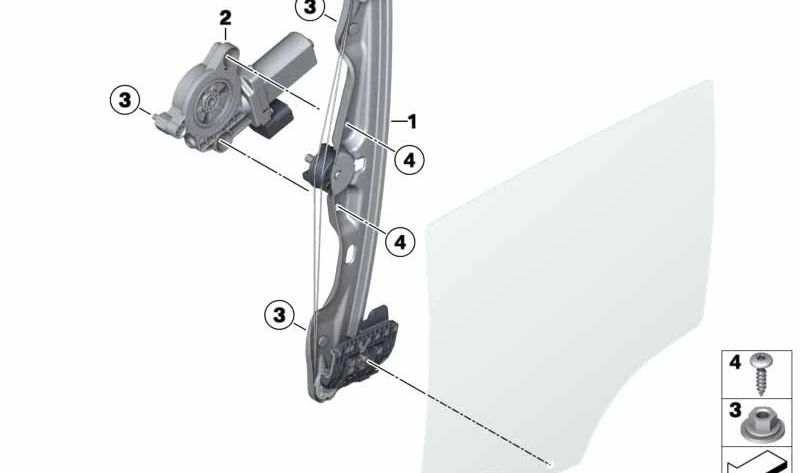 3
2
3
1
4
4
3
4
3