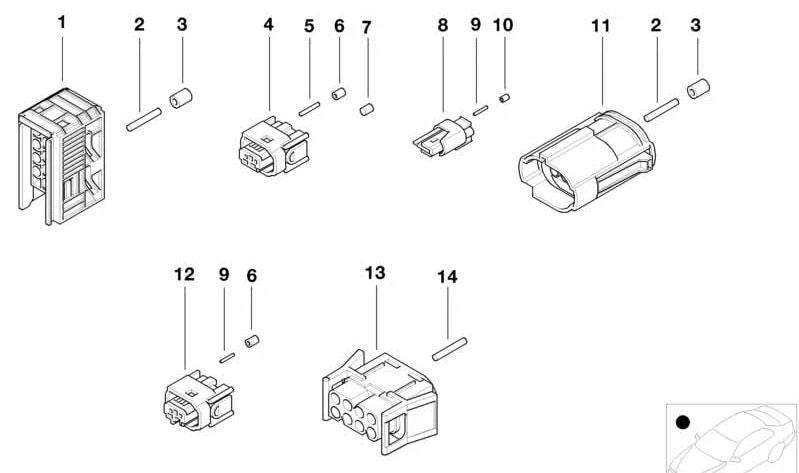 1 2 3 4 5 6 7 8 9 10 11 2 3

12 9 6 13 14