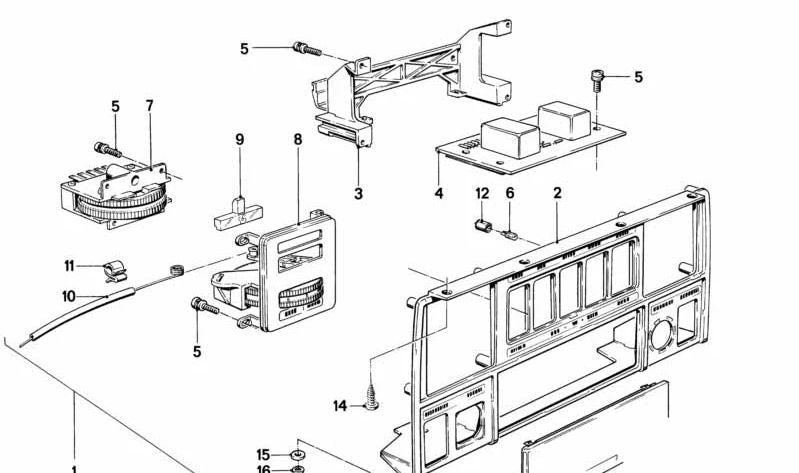 5
5
5
7
9
8
3
4
12
6
2
11
10
5
14
15
16
1