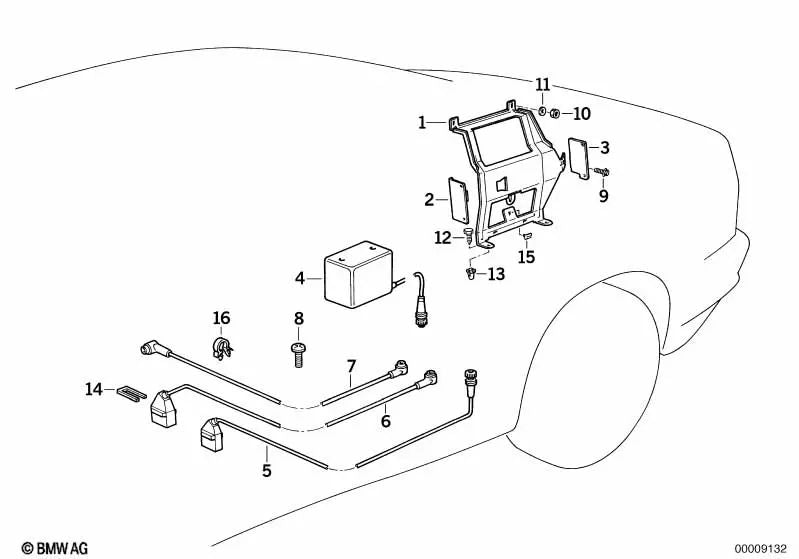 11
1
10
3
9
2
12
15
13
4
16
8
7
14
6
5
© BMW AG
00009132