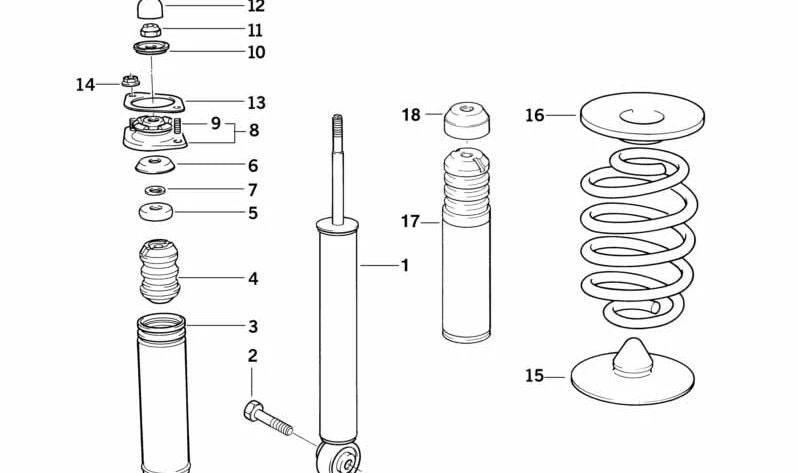 12
11
10
14
13
9
8
6
7
5
4
3
2
1
18
17
16
15