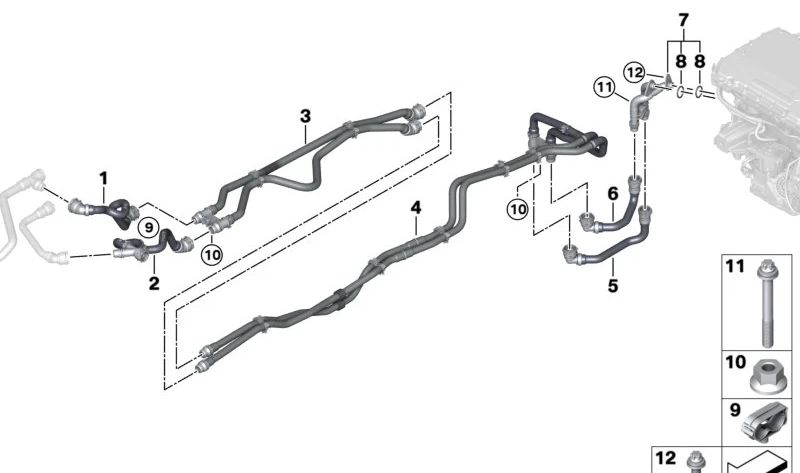 7
8
8
12
11
3
1
9
10
2
4
10
6
5
11
10
9
12