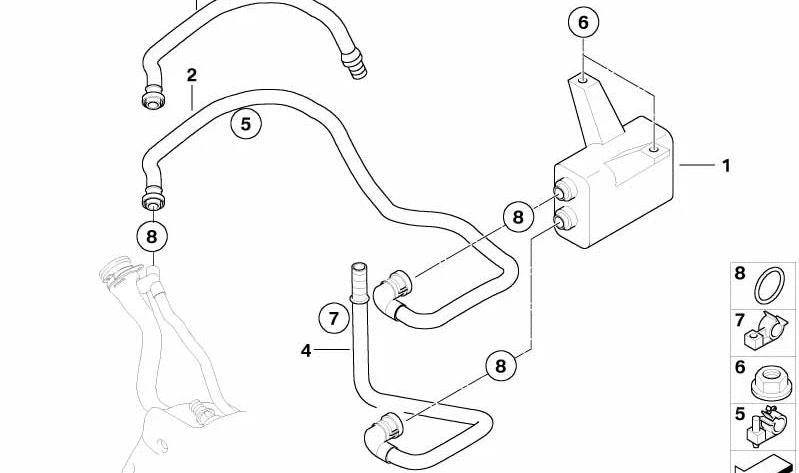 6
2
5
1
8
8
7
4
8
8
7
6
5