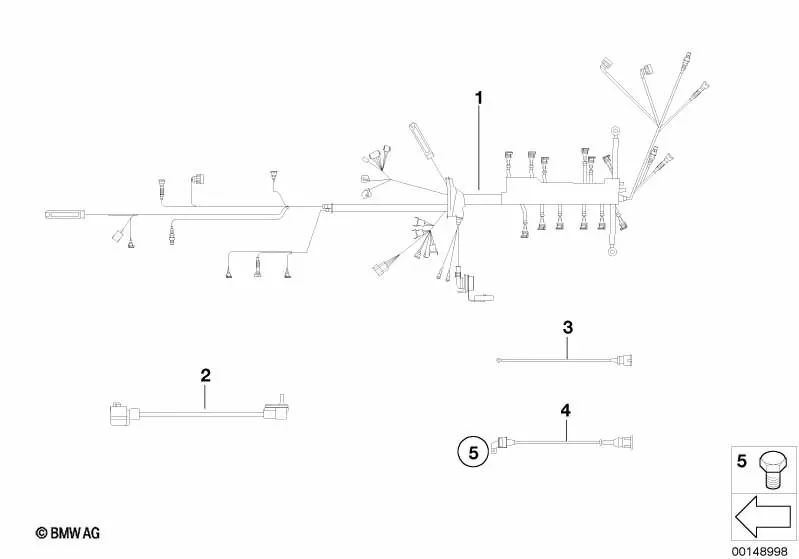 1

3

2

4

5

5

© BMW AG

00148998