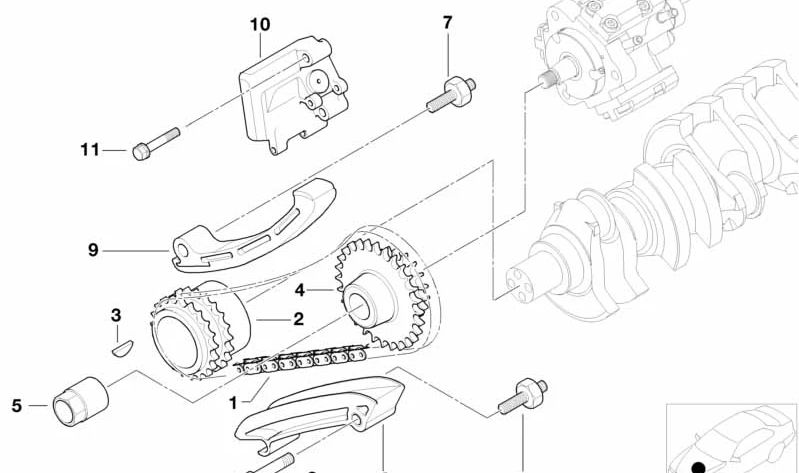 10
7
11
9
4
3
2
5
1