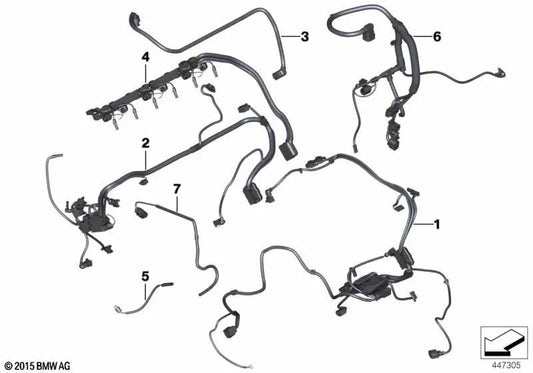 3
6
4
2
7
1
5
© 2015 BMW AG
447305