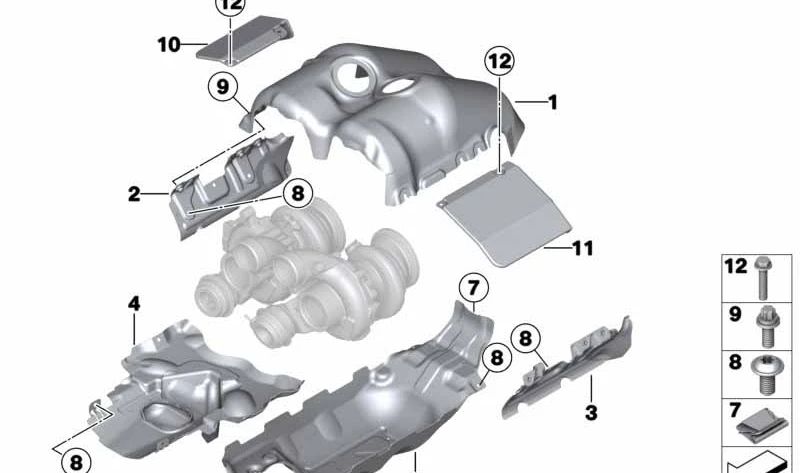 12
10
9
12
1
2
8
11
4
7
8
8
3
8
12
9
8
7