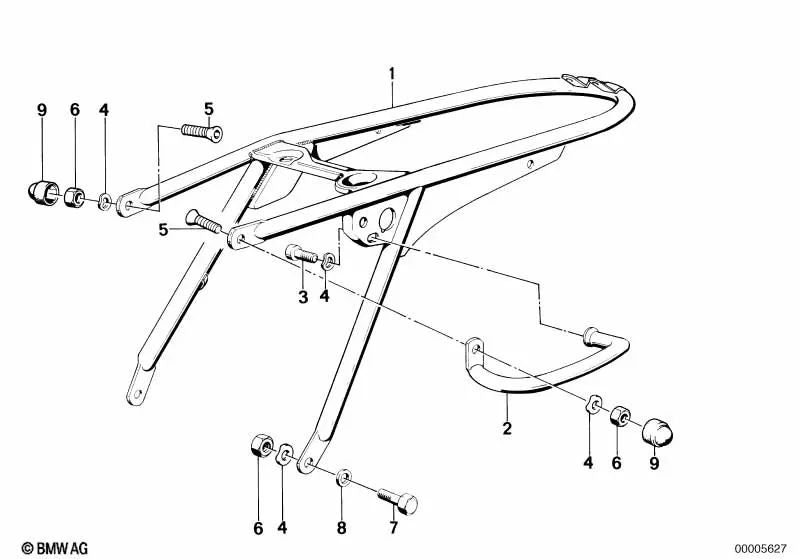 1
9
6
4
5
5
3
4
2
4
6
9
6
4
8
7
© BMW AG
00005627