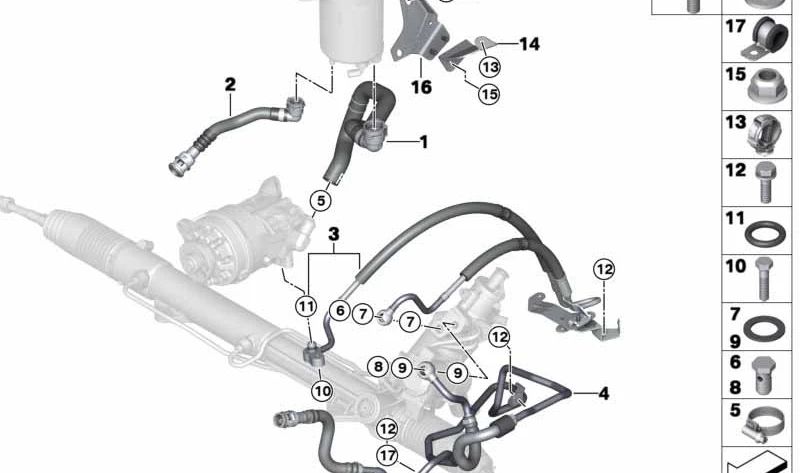 14
13
16
15
2
1
5
3
12
11
6
7
7
12
8
9
9
10
4
12
17
17
15
13
12
11
10
7
9
6
8
5