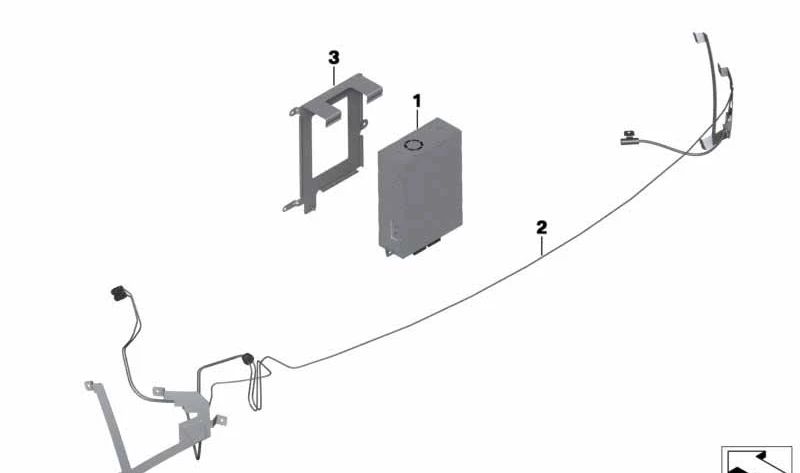 3
1
2