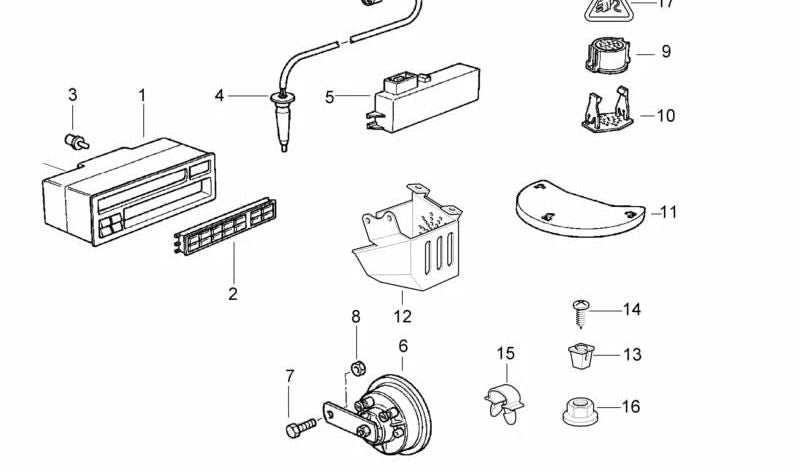 17
9
3
1
4
5
10
11
2
12
14
8
6
15
13
7
16