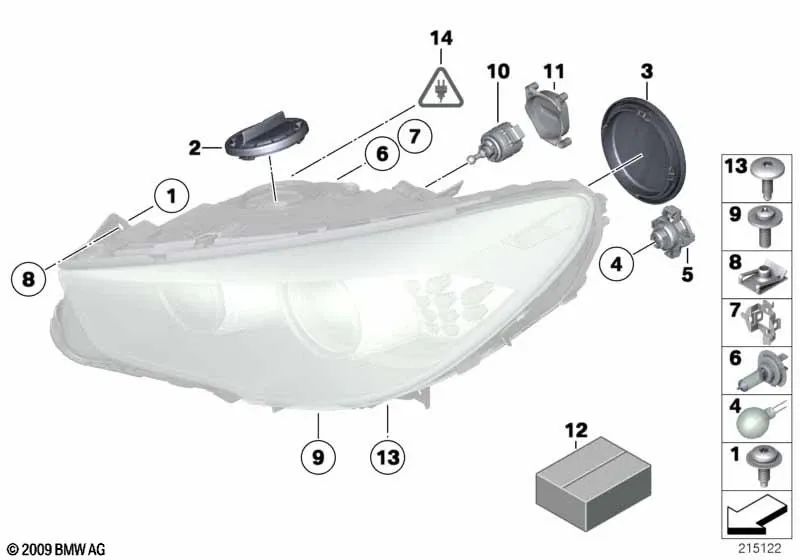 14
10
11
3
2
7
6
1
8
4
5
9
13
12
13
9
8
7
6
4
1
© 2009 BMW AG
215122