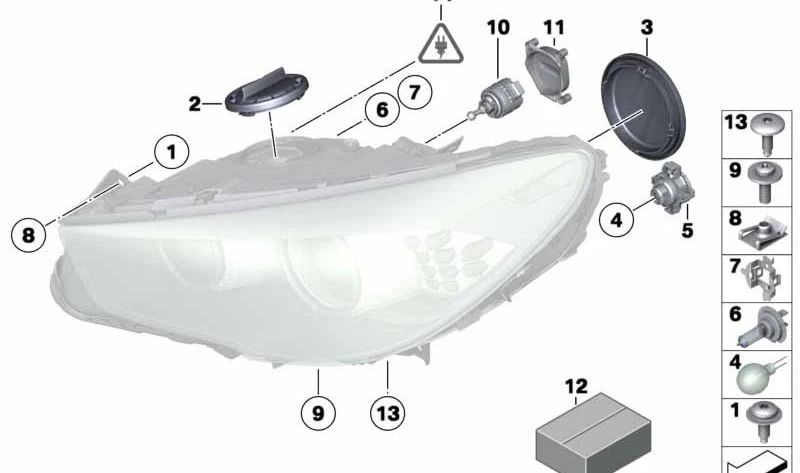 10
11
3
2
7
6
1
8
4
5
9
13
12
13
9
8
7
6
4
1