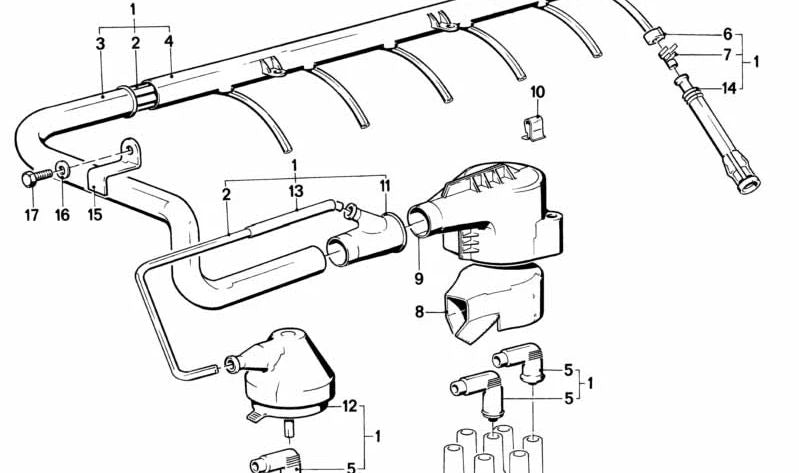 1
3
2
4
6
7
1
14
10
17
16
15
1
2
13
11
9
8
5
1
5
12
1
5