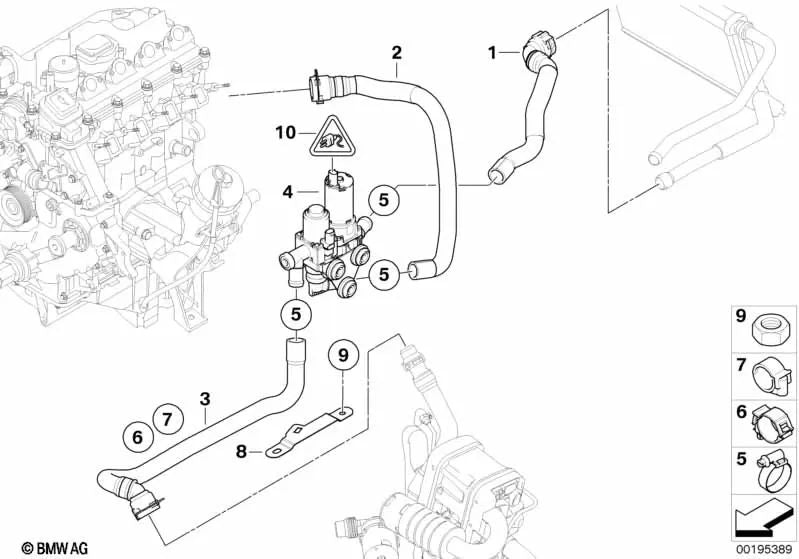 2
1
10
4
5
5
5
9
3
6
7
8
9
7
6
5
© BMW AG
00195389