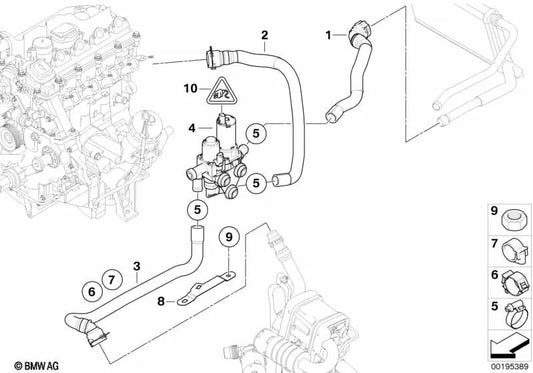 2
1
10
4
5
5
5
9
3
6
7
8
9
7
6
5
© BMW AG
00195389