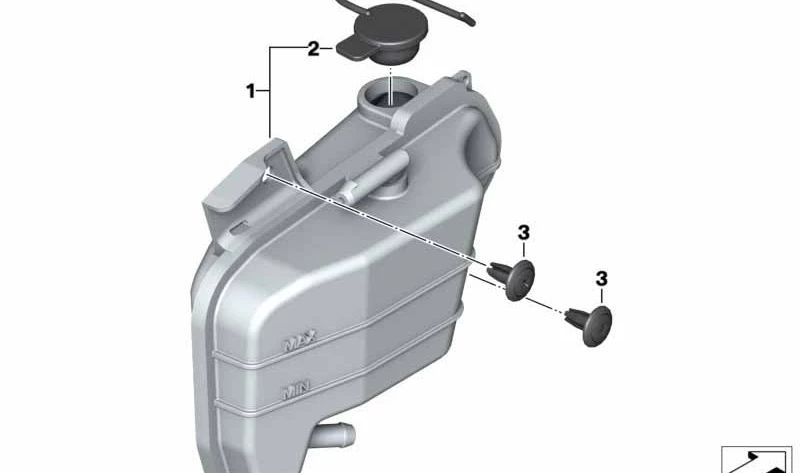 2
1
3
3
MAX
MIN