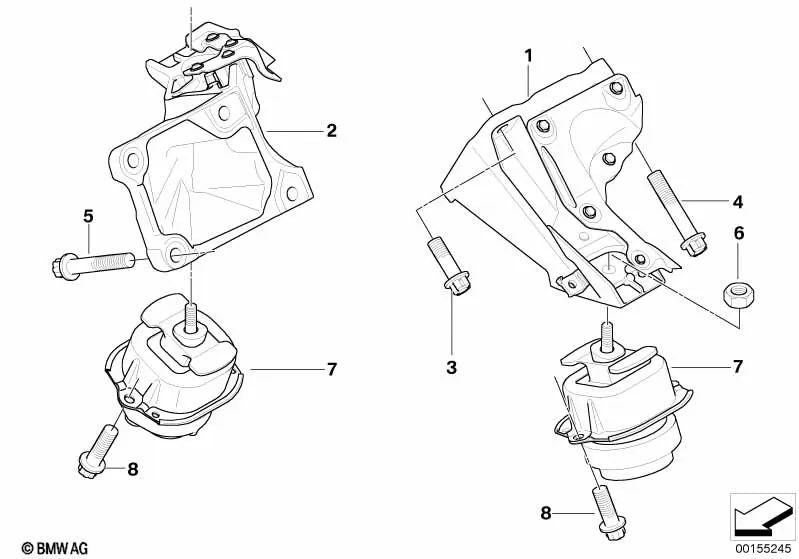 1
2
4
5
6
3
7
7
8
8
© BMW AG
00155245