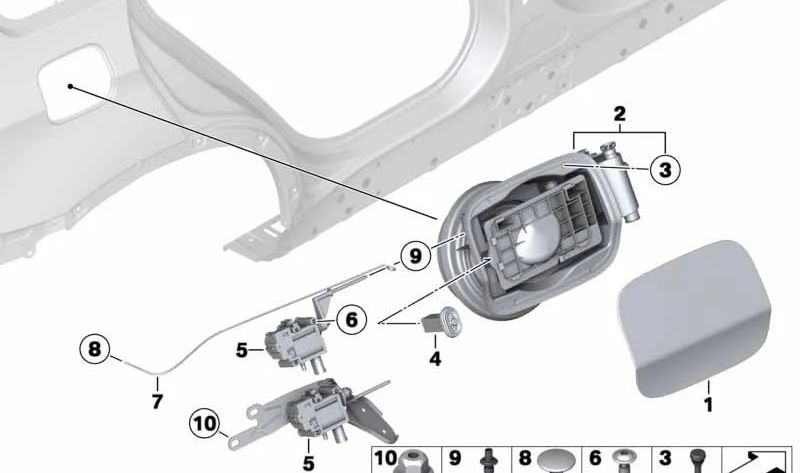 2
3
9
6
5
4
8
7
1
10
5
10
9
8
6
3