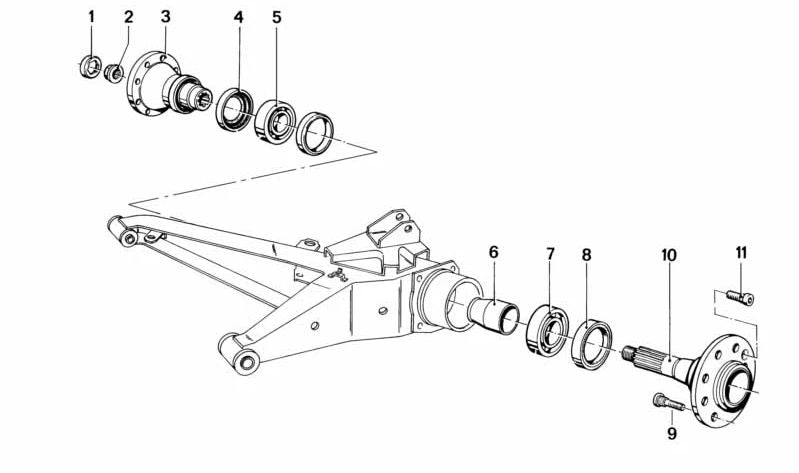 1 2 3 4 5

6 7 8 10 11

9