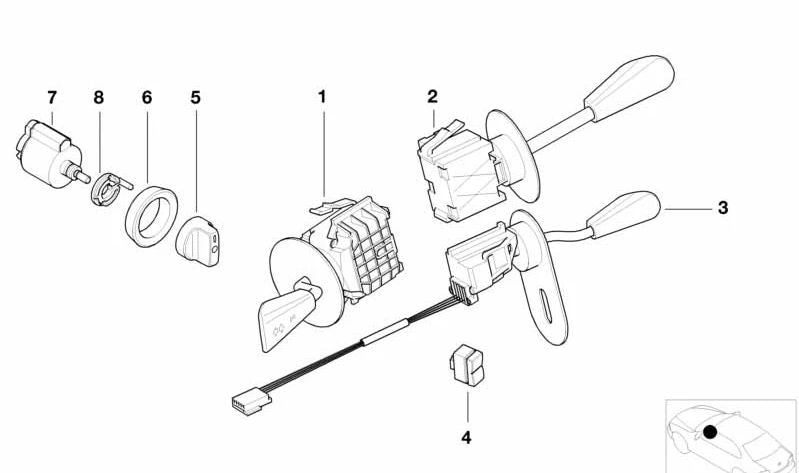 7
8
6
5
1
2
3
4