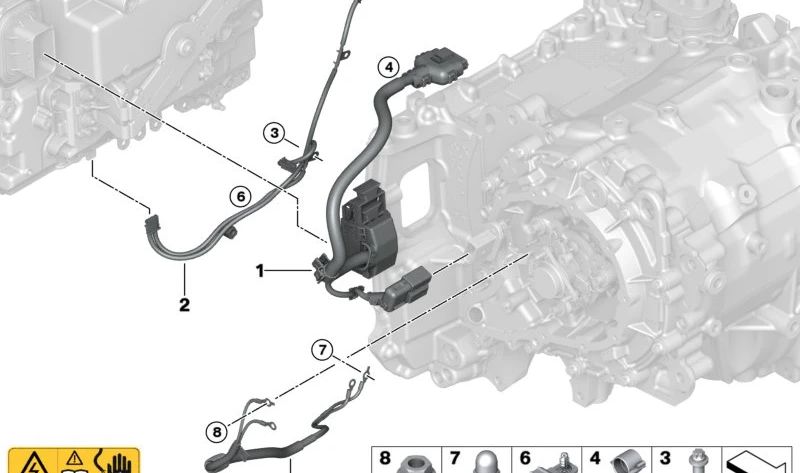 4
3
6
1
2
7
8
8
7
6
4
3