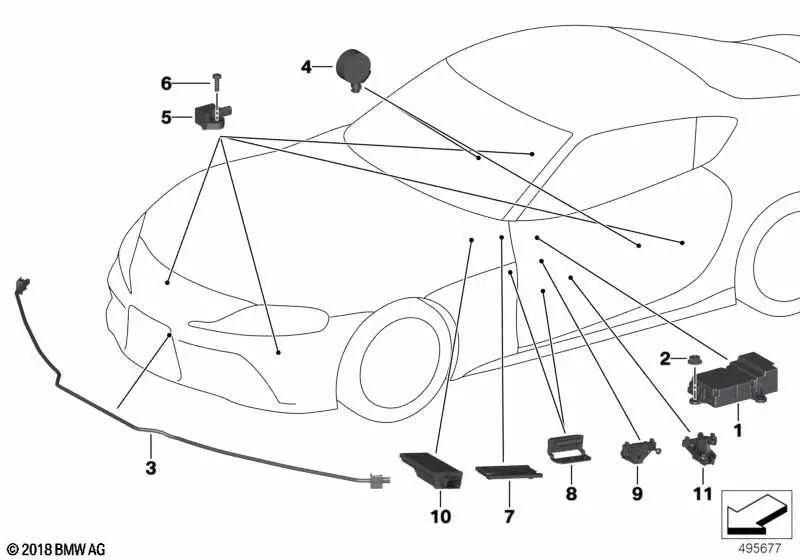 4
6
5
2
1
3
10
7
8
9
11
© 2018 BMW AG
495677