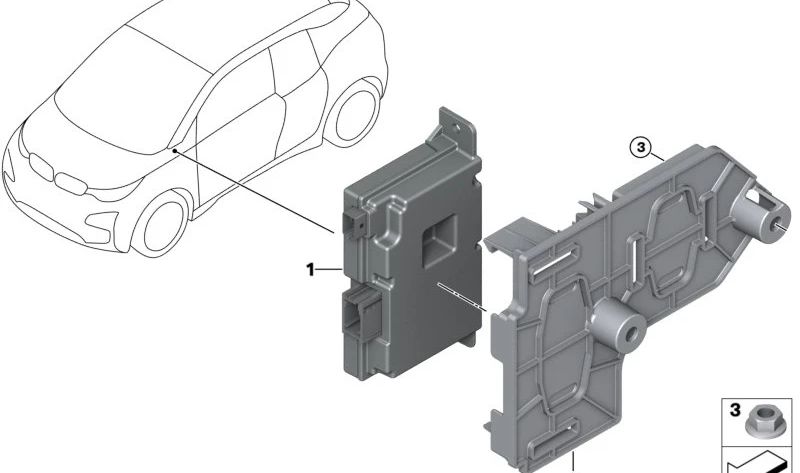 3
1
3