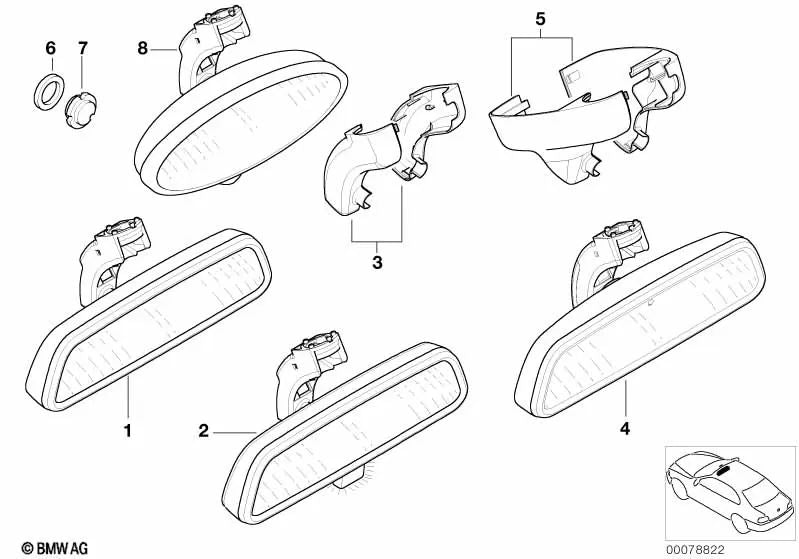 6
7
8
5
3
1
2
4
© BMW AG
00078822