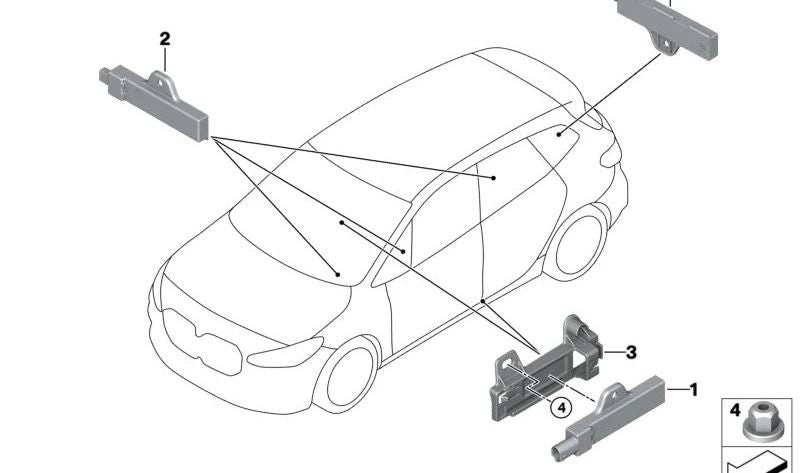 2
3
4
1
4