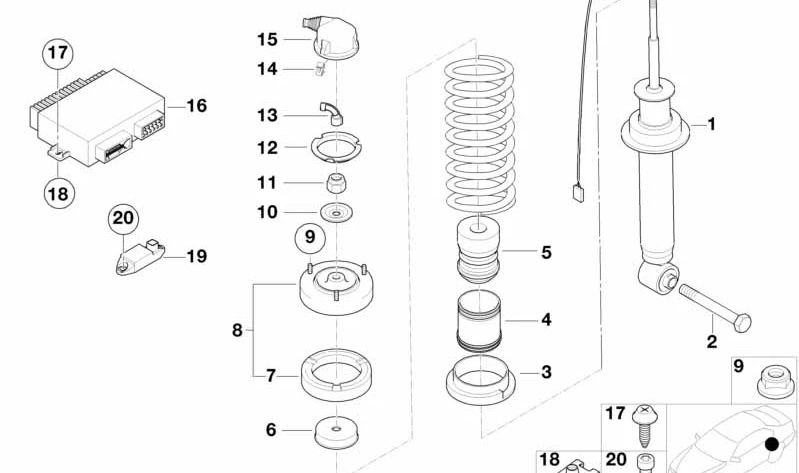 17
16
18
20
19
15
14
13
12
11
10
9
8
7
6
5
4
3
1
2
9
17
18
20