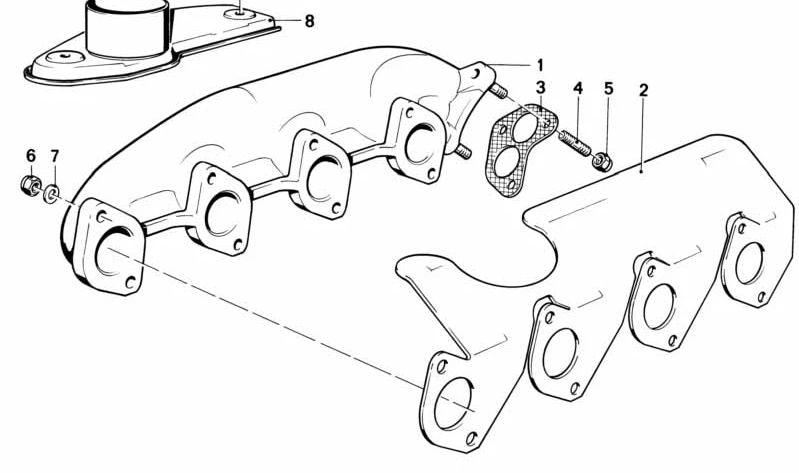 8
1
3
4
5
2
6
7