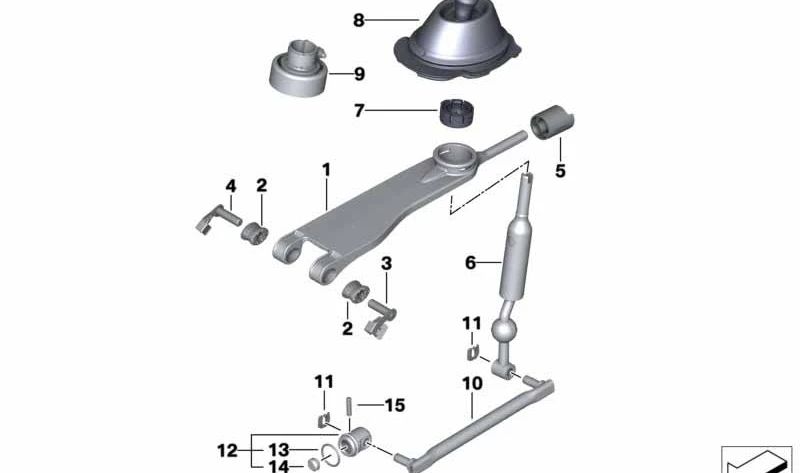 8
9
7
5
1
4
2
6
3
2
11
10
11
15
12
13
14