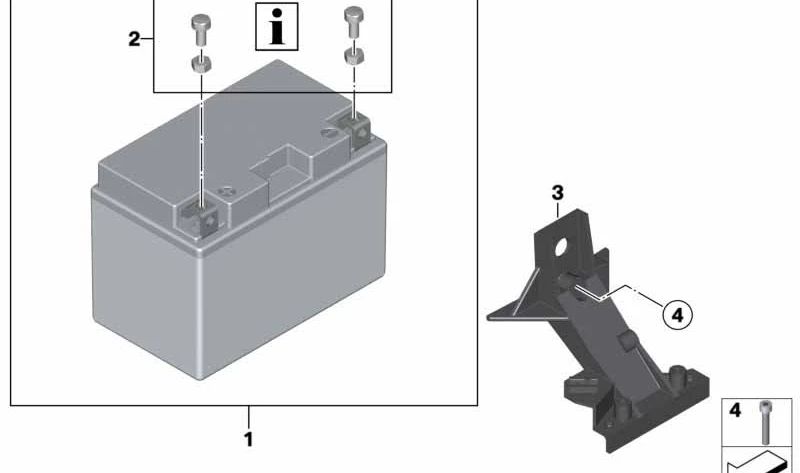 2
i
3
4
1
4