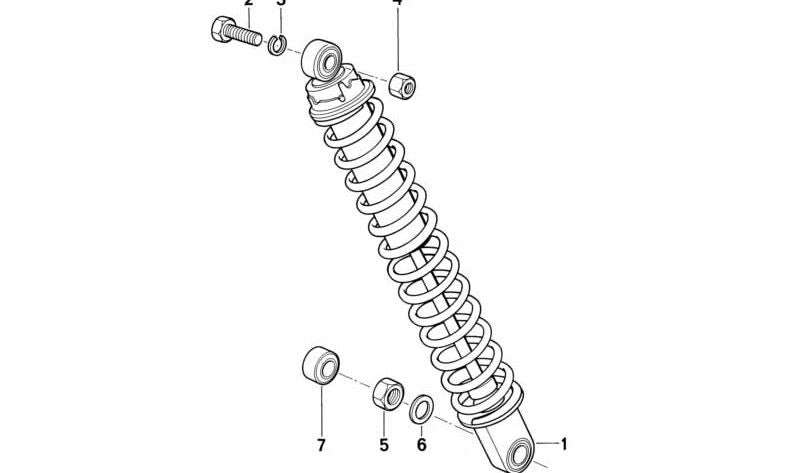 2
3
4
7
5
6
1