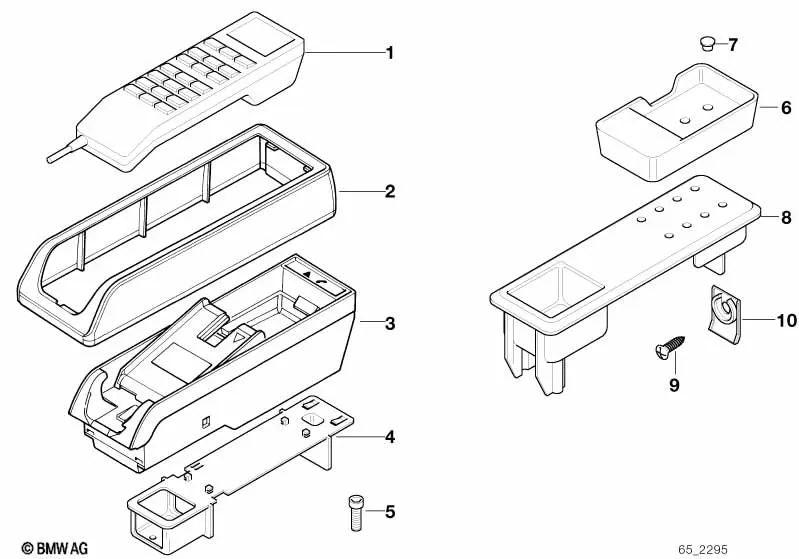 1
2
3
4
5
7
6
8
10
9
© BMW AG
65_2295