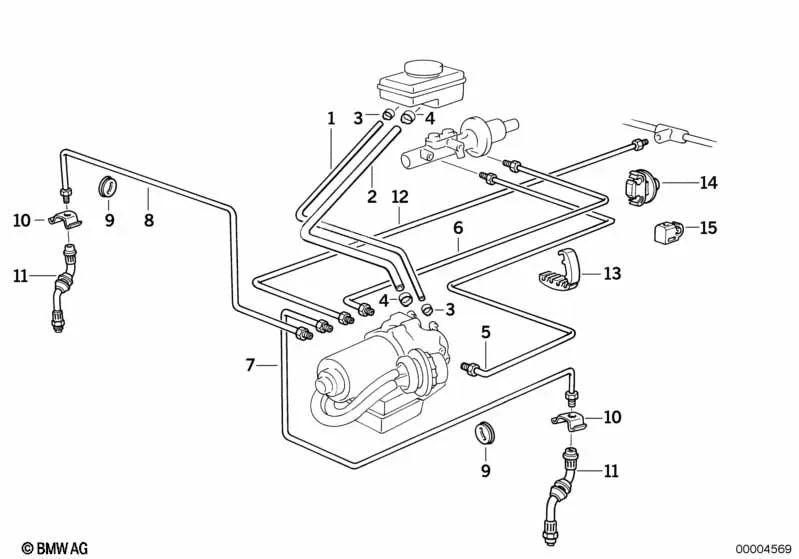 1
3
4
2
12
14
10
9
8
6
15
11
13
4
3
5
7
10
9
11
© BMW AG
00004569