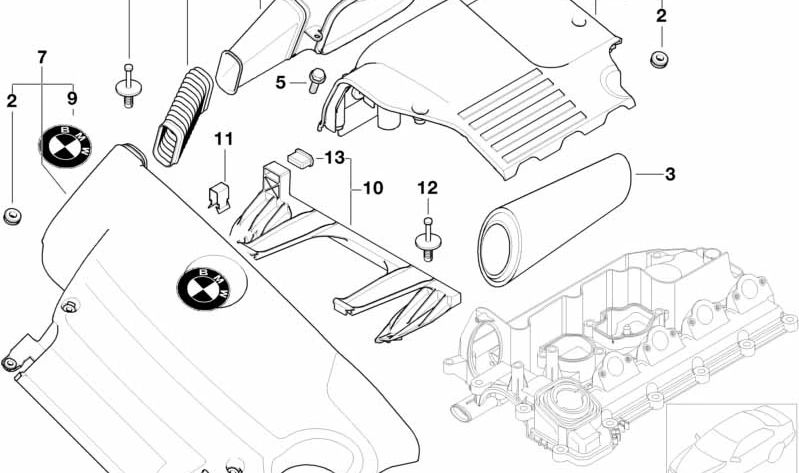 2
7
2
9
BMW
5
11
13
10
12
3
BMW