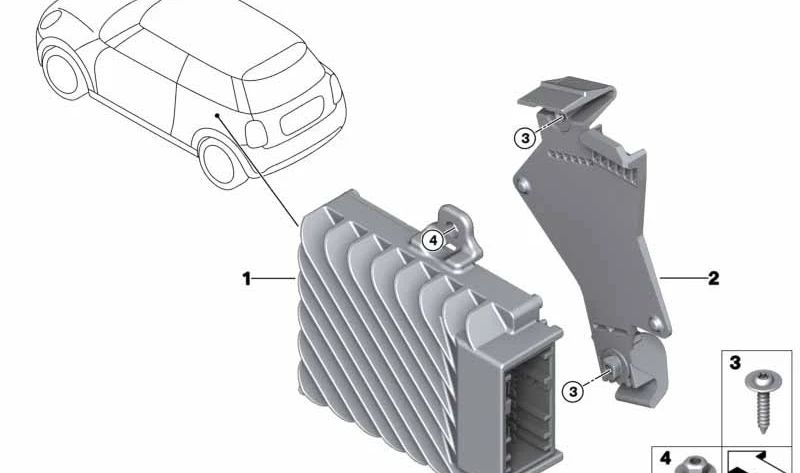 3
4
1
2
3
3
4